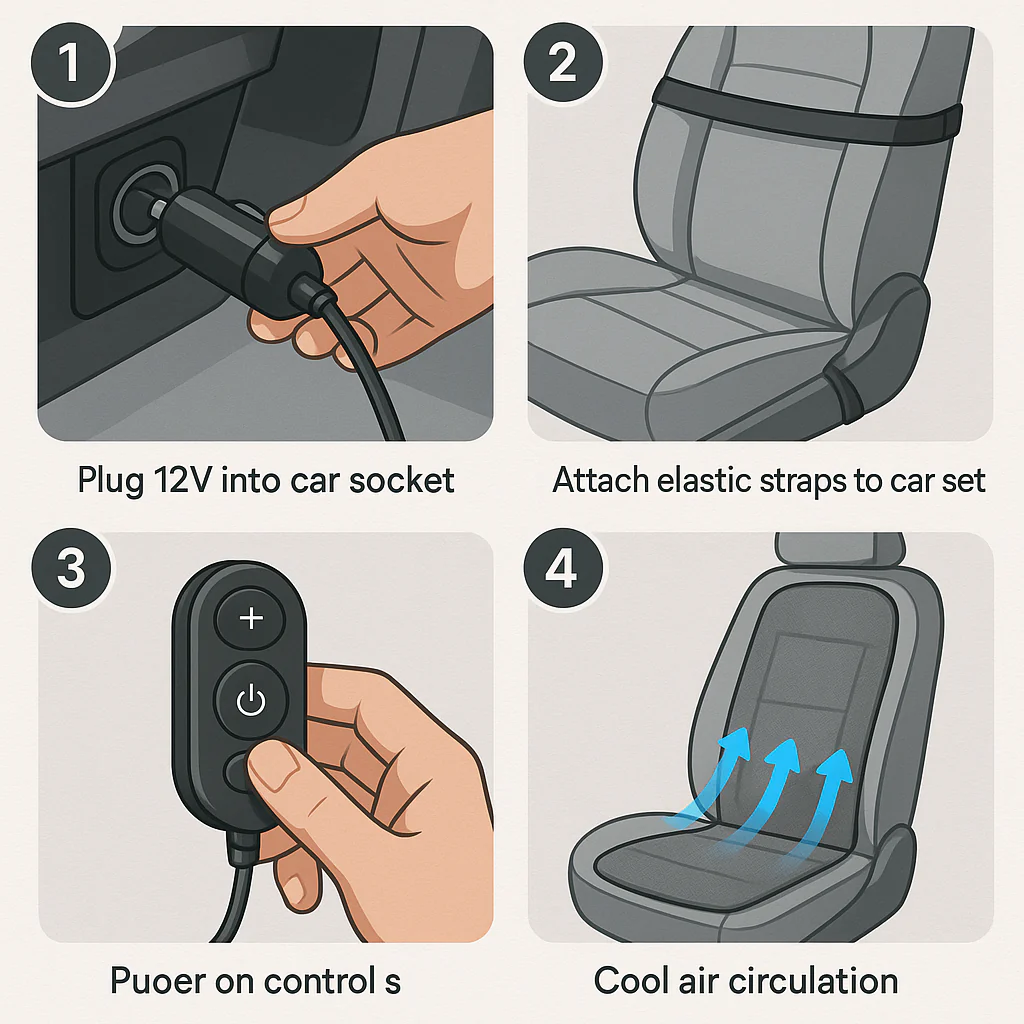 1

Plug 12V into car socket

2

Attach elastic straps to car set

3

+

Puoer on control s

4

Cool air circulation